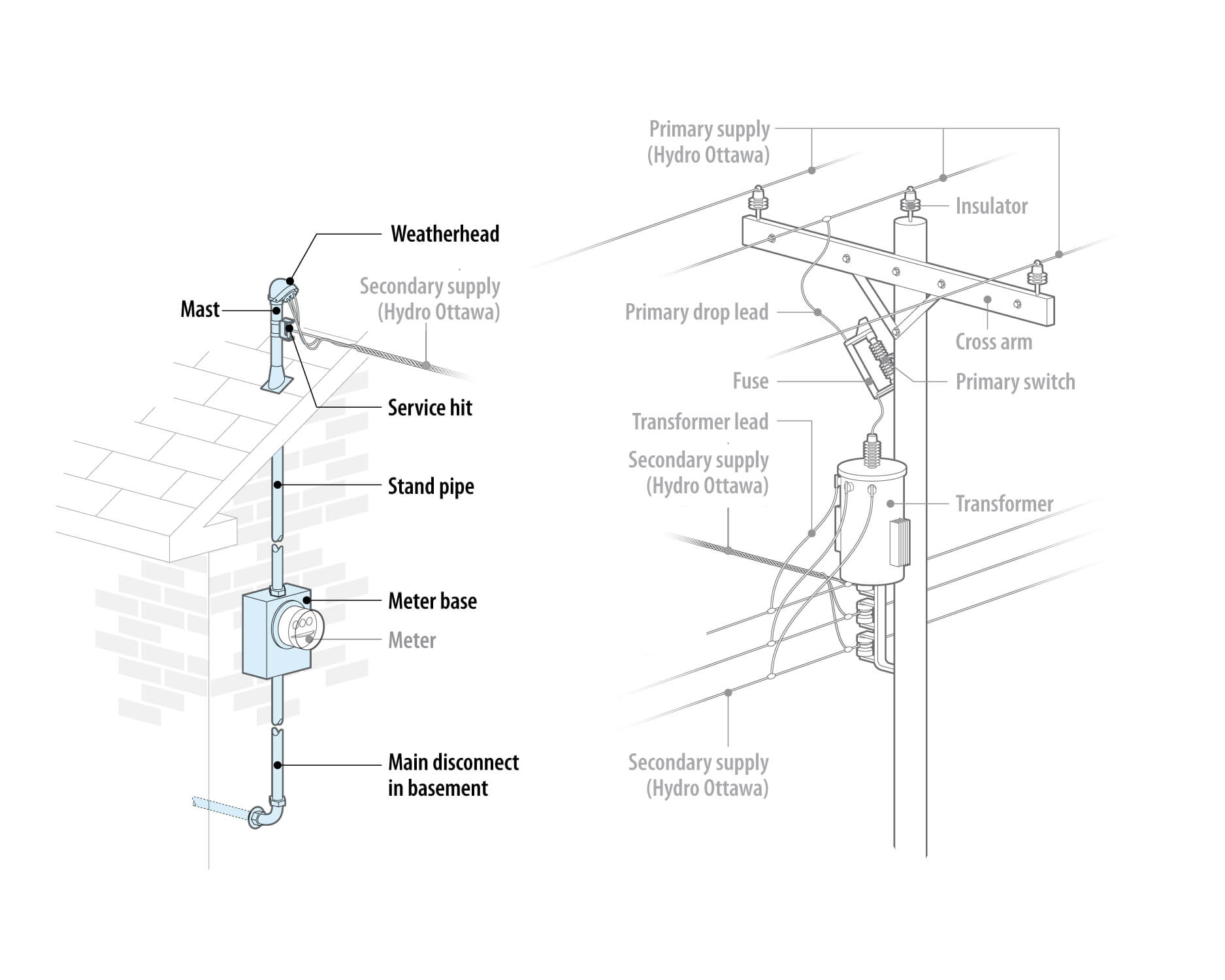 Weatherhead

Mast

Secondary supply (Hydro Ottawa)

Service hit

Stand pipe

Meter base

Meter

Main disconnect in basement

Primary supply (Hydro Ottawa)

Insulator

Primary drop lead

Cross arm

Fuse

Primary switch

Transformer lead

Secondary supply (Hydro Ottawa)

Transformer

Secondary supply (Hydro Ottawa)